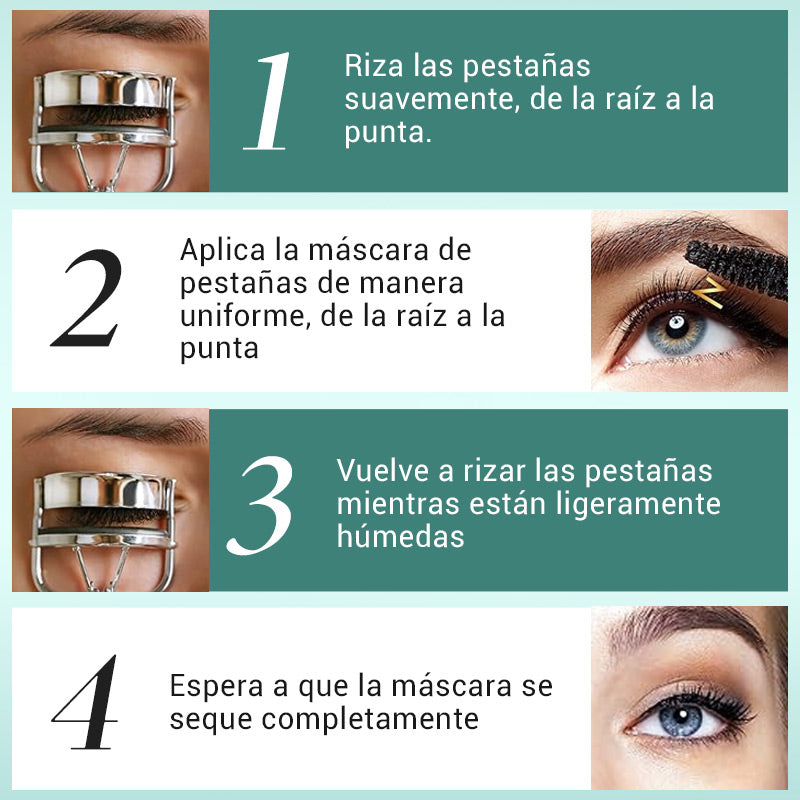 1
Riza las pestañas suavemente, de la raíz a la punta.

2
Aplica la máscara de pestañas de manera uniforme, de la raíz a la punta

3
Vuelve a rizar las pestañas mientras están ligeramente húmedas

4
Espera a que la máscara se seque completamente