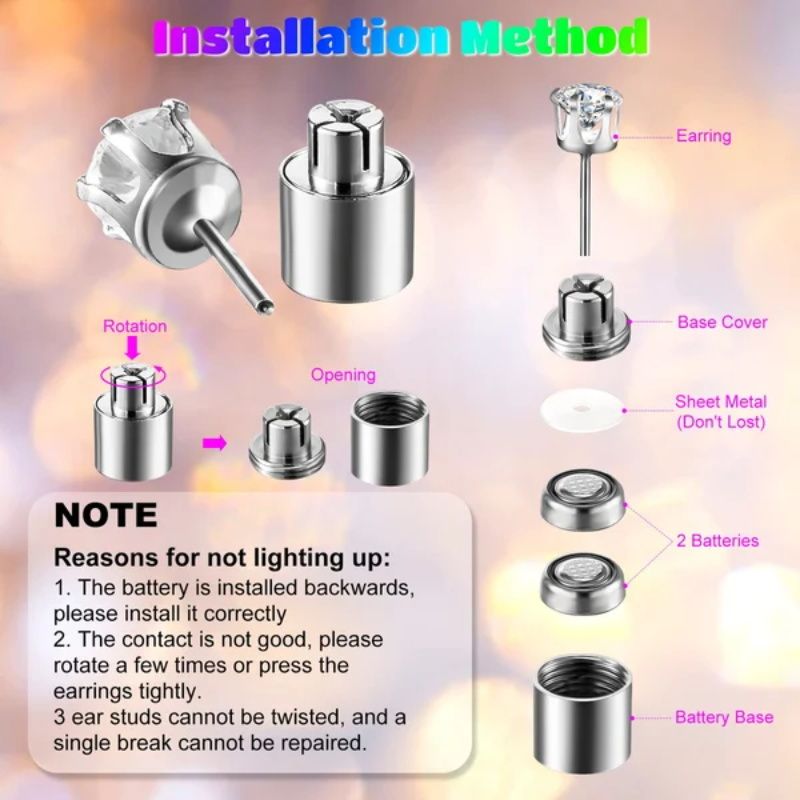 Installation Method

Rotation

Opening

Earring

Base Cover

Sheet Metal (Don't Lost)

2 Batteries

Battery Base

NOTE

Reasons for not lighting up:

1. The battery is installed backwards, please install it correctly
2. The contact is not good, please rotate a few times or press the earrings tightly.
3 ear studs cannot be twisted, and a single break cannot be repaired.