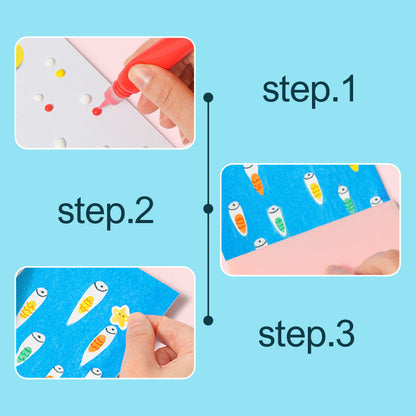 step.1

step.2

step.3